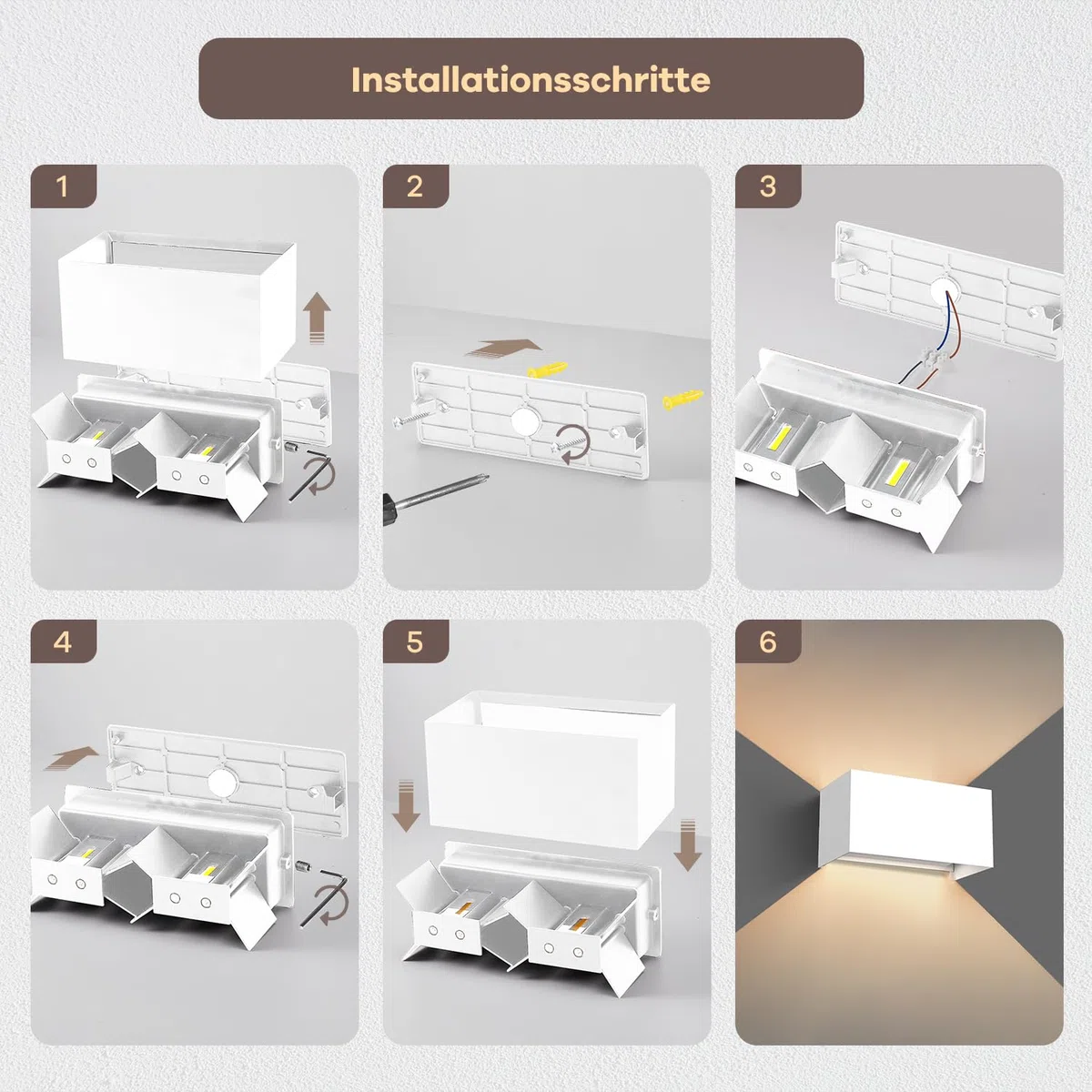 Installationsschritte

1

2

3

4

5

6