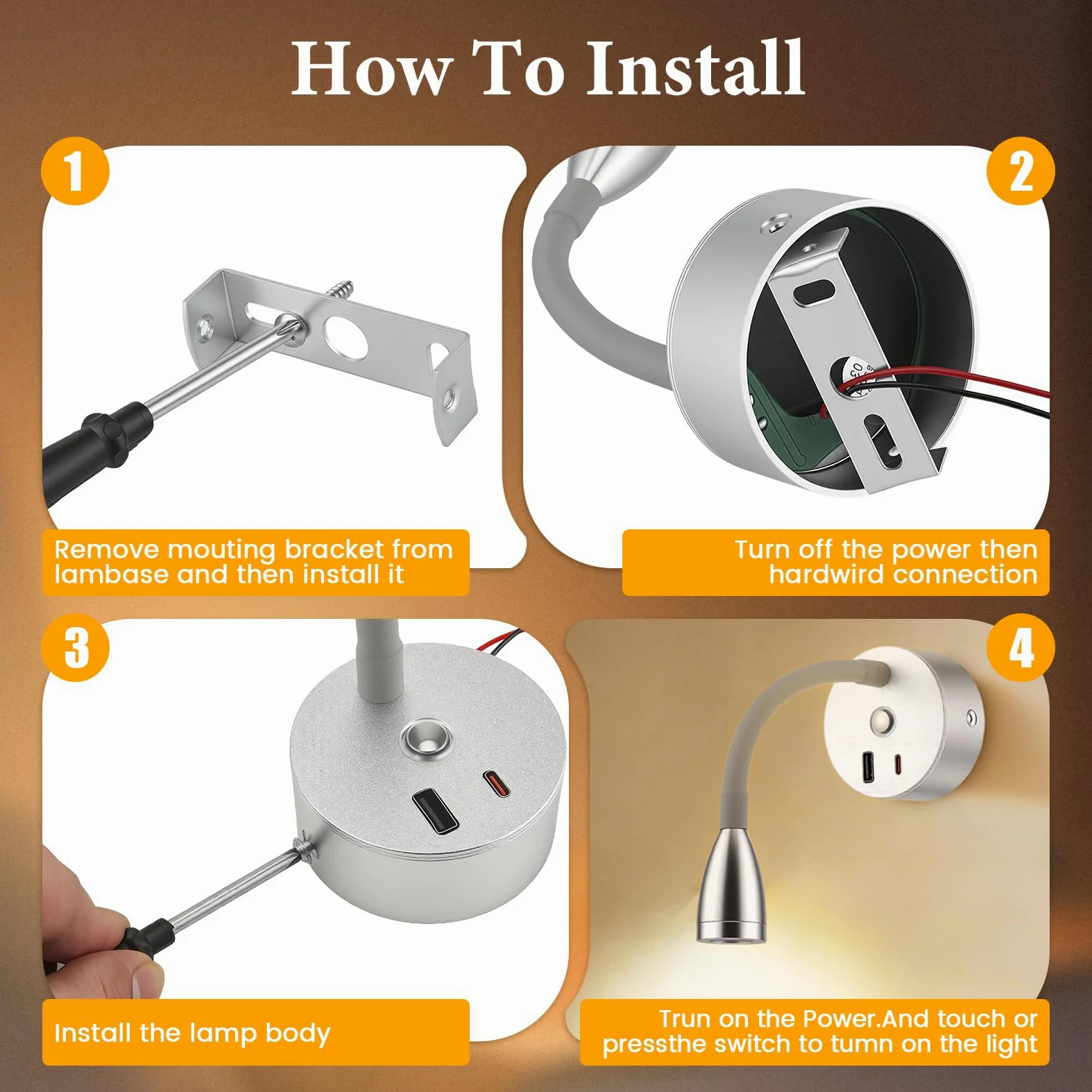 How To Install

1

Remove mouting bracket from lambase and then install it

2

Turn off the power then hardwird connection

3

Install the lamp body

4

Trun on the Power.And touch or pressthe switch to tumn on the light